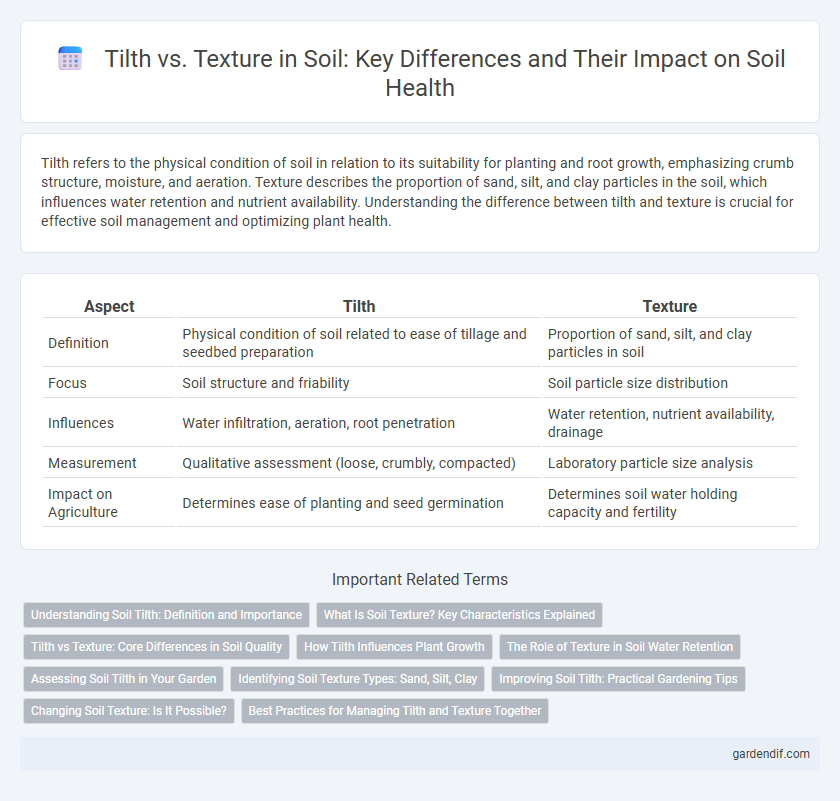 Tilth vs. Texture in Soil: Key Differences and Their Impact on Soil Health

Tilth refers to the physical condition of soil in relation to its suitability for planting and root growth, emphasizing crumb structure, moisture, and aeration. Texture describes the proportion of sand, silt, and clay particles in the soil, which influences water retention and nutrient availability. Understanding the difference between tilth and texture is crucial for effective soil management and optimizing plant health.

| Aspect | Tilth | Texture |
|---|---|---|
| Definition | Physical condition of soil related to ease of tillage and seedbed preparation | Proportion of sand, silt, and clay particles in soil |
| Focus | Soil structure and friability | Soil particle size distribution |
| Influences | Water infiltration, aeration, root penetration | Water retention, nutrient availability, drainage |
| Measurement | Qualitative assessment (loose, crumbly, compacted) | Laboratory particle size analysis |
| Impact on Agriculture | Determines ease of planting and seed germination | Determines soil water holding capacity and fertility |

Important Related Terms

Understanding Soil Tilth: Definition and Importance
What Is Soil Texture? Key Characteristics Explained
Tilth vs Texture: Core Differences in Soil Quality
How Tilth Influences Plant Growth
The Role of Texture in Soil Water Retention
Assessing Soil Tilth in Your Garden
Identifying Soil Texture Types: Sand, Silt, Clay
Improving Soil Tilth: Practical Gardening Tips
Changing Soil Texture: Is It Possible?
Best Practices for Managing Tilth and Texture Together

gardendif.com