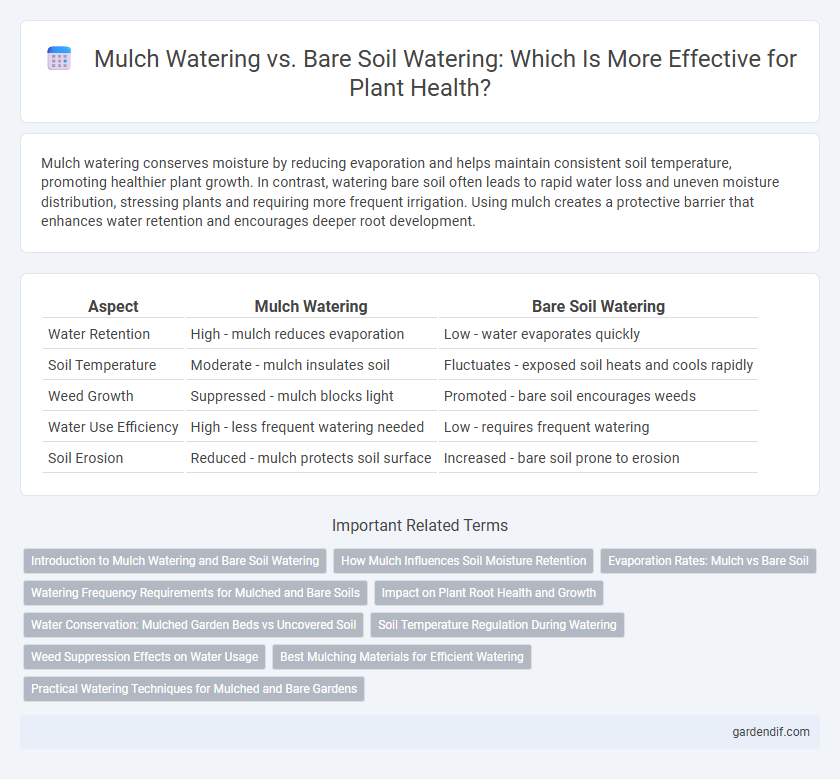 Mulch Watering vs. Bare Soil Watering: Which Is More Effective for Plant Health?

Mulch watering conserves moisture by reducing evaporation and helps maintain consistent soil temperature, promoting healthier plant growth. In contrast, watering bare soil often leads to rapid water loss and uneven moisture distribution, stressing plants and requiring more frequent irrigation. Using mulch creates a protective barrier that enhances water retention and encourages deeper root development.

| Aspect | Mulch Watering | Bare Soil Watering |
|---|---|---|
| Water Retention | High - mulch reduces evaporation | Low - water evaporates quickly |
| Soil Temperature | Moderate - mulch insulates soil | Fluctuates - exposed soil heats and cools rapidly |
| Weed Growth | Suppressed - mulch blocks light | Promoted - bare soil encourages weeds |
| Water Use Efficiency | High - less frequent watering needed | Low - requires frequent watering |
| Soil Erosion | Reduced - mulch protects soil surface | Increased - bare soil prone to erosion |

Important Related Terms

Introduction to Mulch Watering and Bare Soil Watering
How Mulch Influences Soil Moisture Retention
Evaporation Rates: Mulch vs Bare Soil
Watering Frequency Requirements for Mulched and Bare Soils
Impact on Plant Root Health and Growth
Water Conservation: Mulched Garden Beds vs Uncovered Soil
Soil Temperature Regulation During Watering
Weed Suppression Effects on Water Usage
Best Mulching Materials for Efficient Watering
Practical Watering Techniques for Mulched and Bare Gardens

gardendif.com