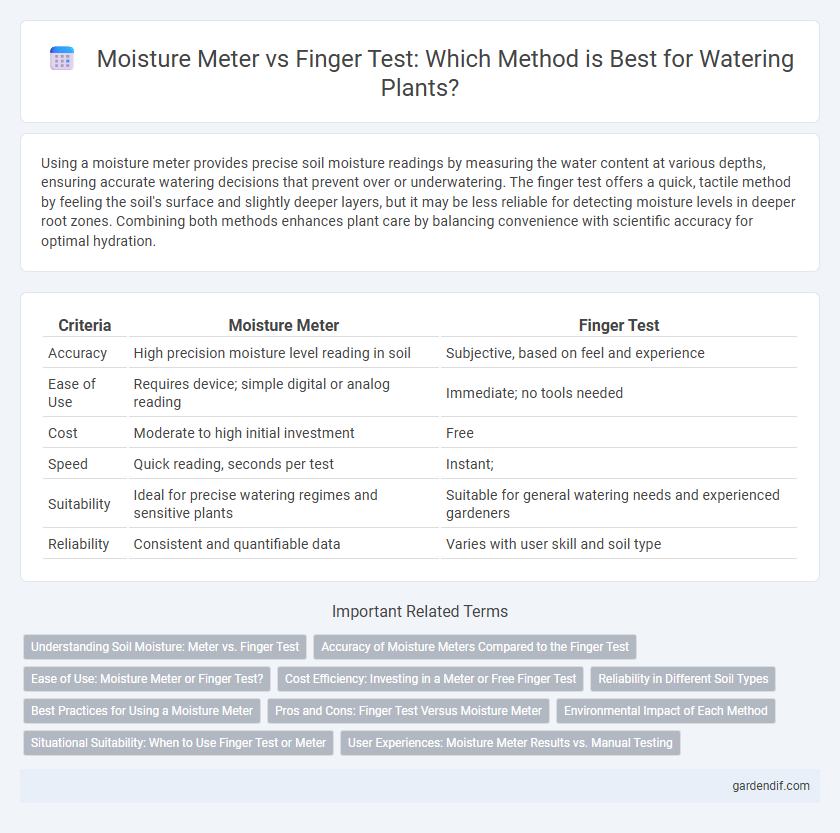 Moisture Meter vs Finger Test: Which Method is Best for Watering Plants?

Using a moisture meter provides precise soil moisture readings by measuring the water content at various depths, ensuring accurate watering decisions that prevent over or underwatering. The finger test offers a quick, tactile method by feeling the soil's surface and slightly deeper layers, but it may be less reliable for detecting moisture levels in deeper root zones. Combining both methods enhances plant care by balancing convenience with scientific accuracy for optimal hydration.

| Criteria | Moisture Meter | Finger Test |
|---|---|---|
| Accuracy | High precision moisture level reading in soil | Subjective, based on feel and experience |
| Ease of Use | Requires device; simple digital or analog reading | Immediate; no tools needed |
| Cost | Moderate to high initial investment | Free |
| Speed | Quick reading, seconds per test | Instant; |
| Suitability | Ideal for precise watering regimes and sensitive plants | Suitable for general watering needs and experienced gardeners |
| Reliability | Consistent and quantifiable data | Varies with user skill and soil type |

Important Related Terms

Understanding Soil Moisture: Meter vs. Finger Test
Accuracy of Moisture Meters Compared to the Finger Test
Ease of Use: Moisture Meter or Finger Test?
Cost Efficiency: Investing in a Meter or Free Finger Test
Reliability in Different Soil Types
Best Practices for Using a Moisture Meter
Pros and Cons: Finger Test Versus Moisture Meter
Environmental Impact of Each Method
Situational Suitability: When to Use Finger Test or Meter
User Experiences: Moisture Meter Results vs. Manual Testing

gardendif.com