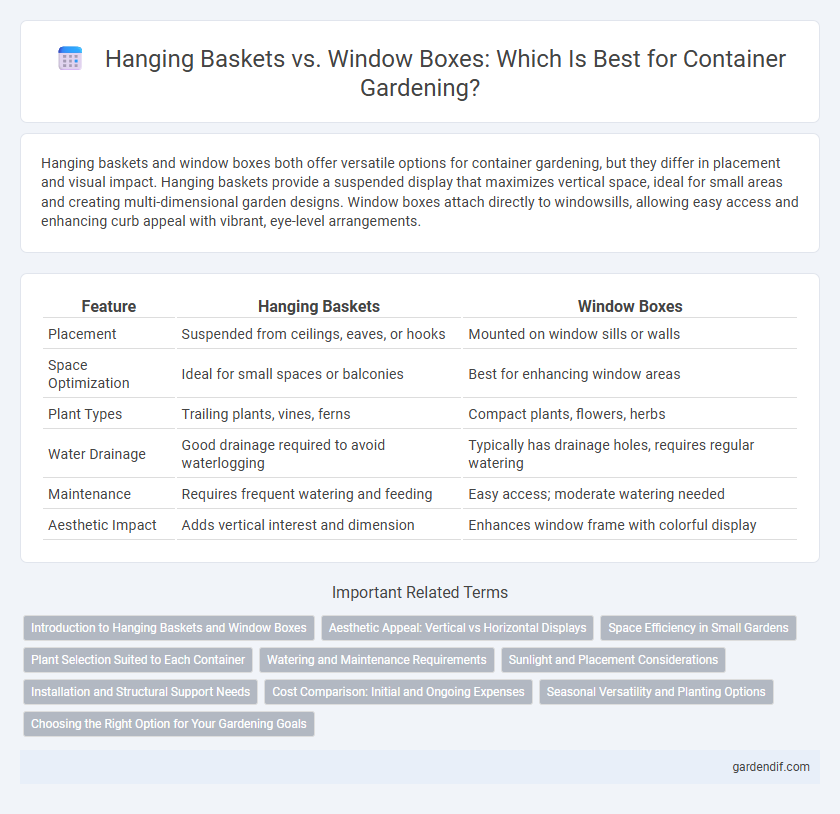 Hanging Baskets vs. Window Boxes: Which Is Best for Container Gardening?

Hanging baskets and window boxes both offer versatile options for container gardening, but they differ in placement and visual impact. Hanging baskets provide a suspended display that maximizes vertical space, ideal for small areas and creating multi-dimensional garden designs. Window boxes attach directly to windowsills, allowing easy access and enhancing curb appeal with vibrant, eye-level arrangements.

| Feature | Hanging Baskets | Window Boxes |
|---|---|---|
| Placement | Suspended from ceilings, eaves, or hooks | Mounted on window sills or walls |
| Space Optimization | Ideal for small spaces or balconies | Best for enhancing window areas |
| Plant Types | Trailing plants, vines, ferns | Compact plants, flowers, herbs |
| Water Drainage | Good drainage required to avoid waterlogging | Typically has drainage holes, requires regular watering |
| Maintenance | Requires frequent watering and feeding | Easy access; moderate watering needed |
| Aesthetic Impact | Adds vertical interest and dimension | Enhances window frame with colorful display |

Important Related Terms

Introduction to Hanging Baskets and Window Boxes
Aesthetic Appeal: Vertical vs Horizontal Displays
Space Efficiency in Small Gardens
Plant Selection Suited to Each Container
Watering and Maintenance Requirements
Sunlight and Placement Considerations
Installation and Structural Support Needs
Cost Comparison: Initial and Ongoing Expenses
Seasonal Versatility and Planting Options
Choosing the Right Option for Your Gardening Goals

gardendif.com