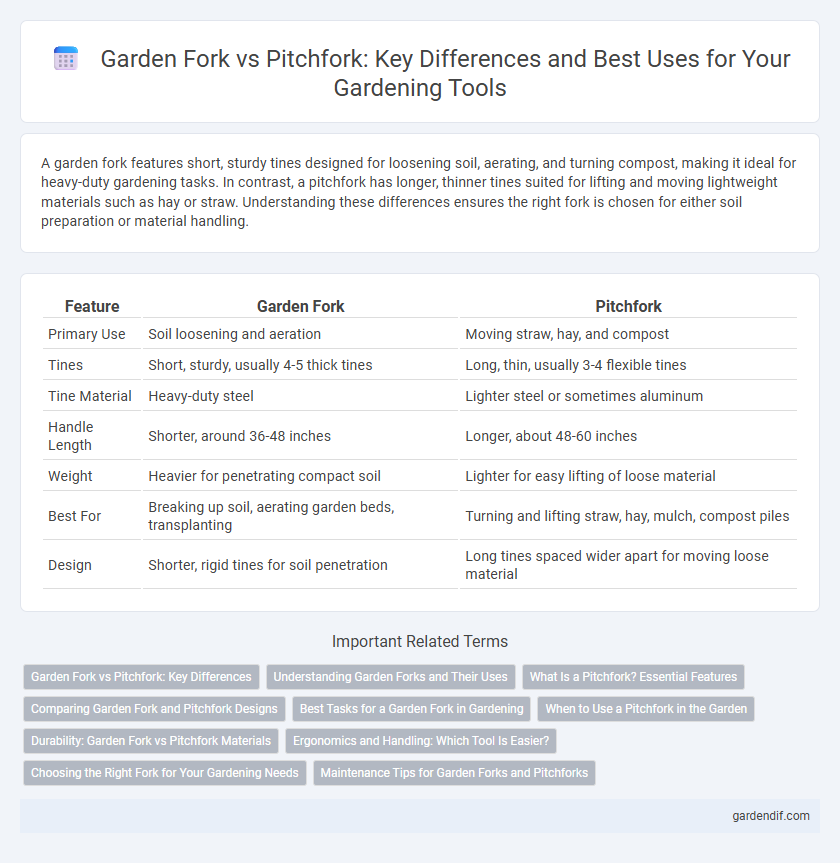 Garden Fork vs Pitchfork: Key Differences and Best Uses for Your Gardening Tools

A garden fork features short, sturdy tines designed for loosening soil, aerating, and turning compost, making it ideal for heavy-duty gardening tasks. In contrast, a pitchfork has longer, thinner tines suited for lifting and moving lightweight materials such as hay or straw. Understanding these differences ensures the right fork is chosen for either soil preparation or material handling.

| Feature | Garden Fork | Pitchfork |
|---|---|---|
| Primary Use | Soil loosening and aeration | Moving straw, hay, and compost |
| Tines | Short, sturdy, usually 4-5 thick tines | Long, thin, usually 3-4 flexible tines |
| Tine Material | Heavy-duty steel | Lighter steel or sometimes aluminum |
| Handle Length | Shorter, around 36-48 inches | Longer, about 48-60 inches |
| Weight | Heavier for penetrating compact soil | Lighter for easy lifting of loose material |
| Best For | Breaking up soil, aerating garden beds, transplanting | Turning and lifting straw, hay, mulch, compost piles |
| Design | Shorter, rigid tines for soil penetration | Long tines spaced wider apart for moving loose material |

Important Related Terms

Garden Fork vs Pitchfork: Key Differences
Understanding Garden Forks and Their Uses
What Is a Pitchfork? Essential Features
Comparing Garden Fork and Pitchfork Designs
Best Tasks for a Garden Fork in Gardening
When to Use a Pitchfork in the Garden
Durability: Garden Fork vs Pitchfork Materials
Ergonomics and Handling: Which Tool Is Easier?
Choosing the Right Fork for Your Gardening Needs
Maintenance Tips for Garden Forks and Pitchforks

gardendif.com