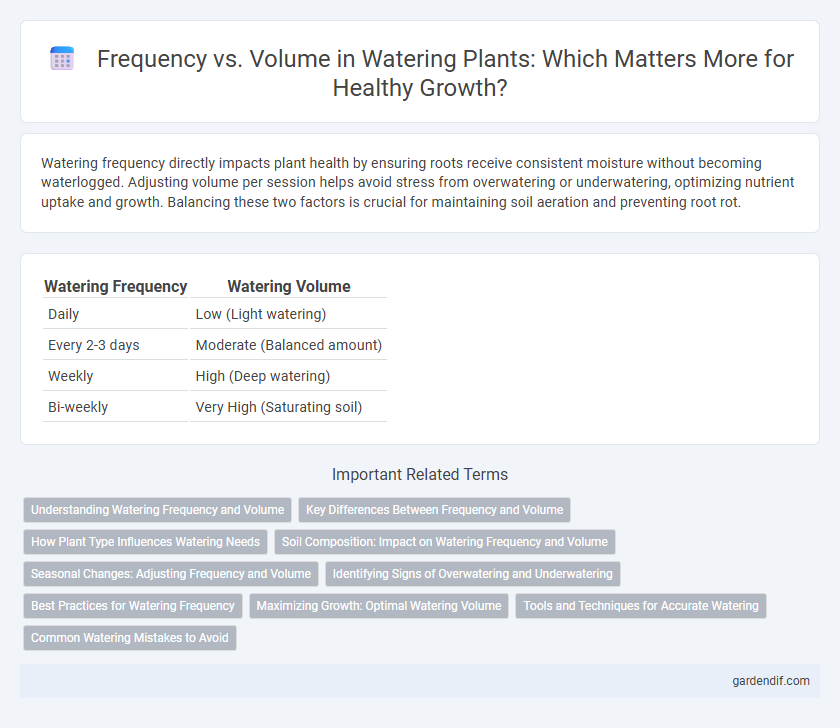 Frequency vs. Volume in Watering Plants: Which Matters More for Healthy Growth?

Watering frequency directly impacts plant health by ensuring roots receive consistent moisture without becoming waterlogged. Adjusting volume per session helps avoid stress from overwatering or underwatering, optimizing nutrient uptake and growth. Balancing these two factors is crucial for maintaining soil aeration and preventing root rot.

| Watering Frequency | Watering Volume |
|---|---|
| Daily | Low (Light watering) |
| Every 2-3 days | Moderate (Balanced amount) |
| Weekly | High (Deep watering) |
| Bi-weekly | Very High (Saturating soil) |

Important Related Terms

Understanding Watering Frequency and Volume
Key Differences Between Frequency and Volume
How Plant Type Influences Watering Needs
Soil Composition: Impact on Watering Frequency and Volume
Seasonal Changes: Adjusting Frequency and Volume
Identifying Signs of Overwatering and Underwatering
Best Practices for Watering Frequency
Maximizing Growth: Optimal Watering Volume
Tools and Techniques for Accurate Watering
Common Watering Mistakes to Avoid

gardendif.com