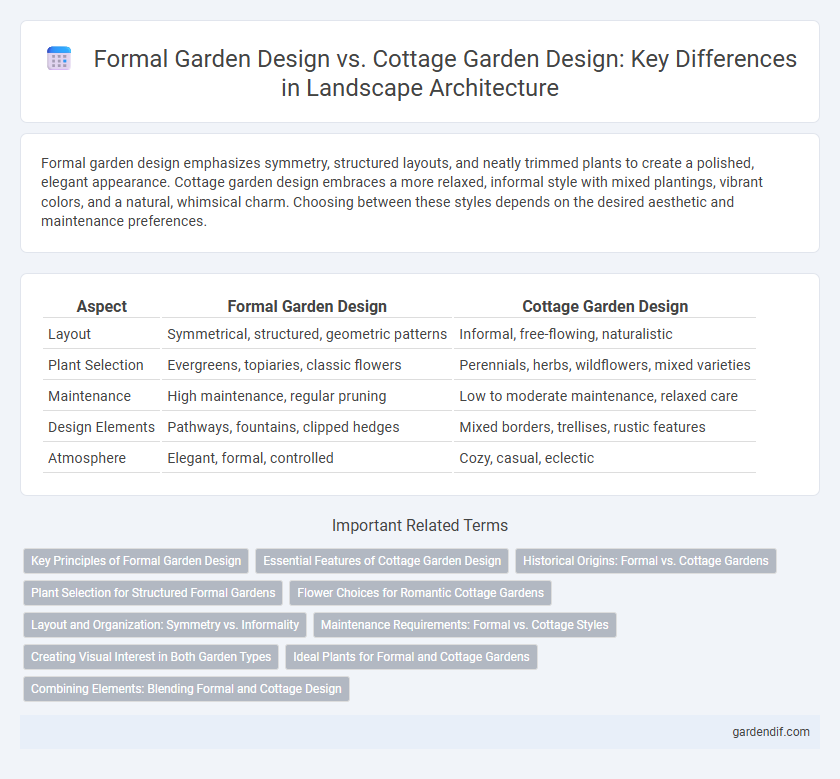 Formal Garden Design vs. Cottage Garden Design: Key Differences in Landscape Architecture

Formal garden design emphasizes symmetry, structured layouts, and neatly trimmed plants to create a polished, elegant appearance. Cottage garden design embraces a more relaxed, informal style with mixed plantings, vibrant colors, and a natural, whimsical charm. Choosing between these styles depends on the desired aesthetic and maintenance preferences.

| Aspect | Formal Garden Design | Cottage Garden Design |
|---|---|---|
| Layout | Symmetrical, structured, geometric patterns | Informal, free-flowing, naturalistic |
| Plant Selection | Evergreens, topiaries, classic flowers | Perennials, herbs, wildflowers, mixed varieties |
| Maintenance | High maintenance, regular pruning | Low to moderate maintenance, relaxed care |
| Design Elements | Pathways, fountains, clipped hedges | Mixed borders, trellises, rustic features |
| Atmosphere | Elegant, formal, controlled | Cozy, casual, eclectic |

Important Related Terms

Key Principles of Formal Garden Design
Essential Features of Cottage Garden Design
Historical Origins: Formal vs. Cottage Gardens
Plant Selection for Structured Formal Gardens
Flower Choices for Romantic Cottage Gardens
Layout and Organization: Symmetry vs. Informality
Maintenance Requirements: Formal vs. Cottage Styles
Creating Visual Interest in Both Garden Types
Ideal Plants for Formal and Cottage Gardens
Combining Elements: Blending Formal and Cottage Design

gardendif.com