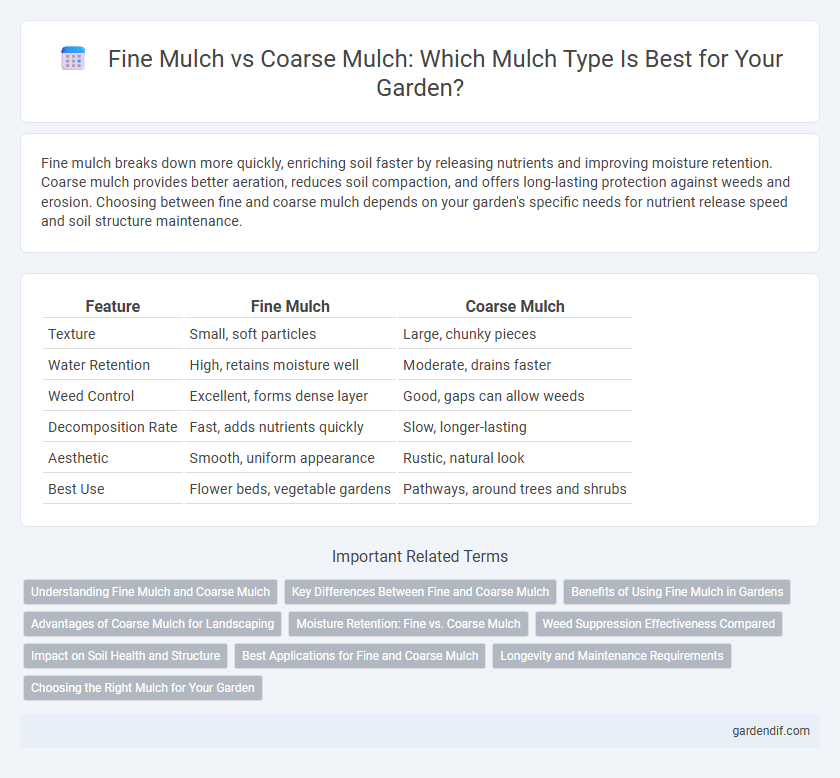 Fine Mulch vs Coarse Mulch: Which Mulch Type Is Best for Your Garden?

Fine mulch breaks down more quickly, enriching soil faster by releasing nutrients and improving moisture retention. Coarse mulch provides better aeration, reduces soil compaction, and offers long-lasting protection against weeds and erosion. Choosing between fine and coarse mulch depends on your garden's specific needs for nutrient release speed and soil structure maintenance.

| Feature | Fine Mulch | Coarse Mulch |
|---|---|---|
| Texture | Small, soft particles | Large, chunky pieces |
| Water Retention | High, retains moisture well | Moderate, drains faster |
| Weed Control | Excellent, forms dense layer | Good, gaps can allow weeds |
| Decomposition Rate | Fast, adds nutrients quickly | Slow, longer-lasting |
| Aesthetic | Smooth, uniform appearance | Rustic, natural look |
| Best Use | Flower beds, vegetable gardens | Pathways, around trees and shrubs |

Important Related Terms

Understanding Fine Mulch and Coarse Mulch
Key Differences Between Fine and Coarse Mulch
Benefits of Using Fine Mulch in Gardens
Advantages of Coarse Mulch for Landscaping
Moisture Retention: Fine vs. Coarse Mulch
Weed Suppression Effectiveness Compared
Impact on Soil Health and Structure
Best Applications for Fine and Coarse Mulch
Longevity and Maintenance Requirements
Choosing the Right Mulch for Your Garden

gardendif.com