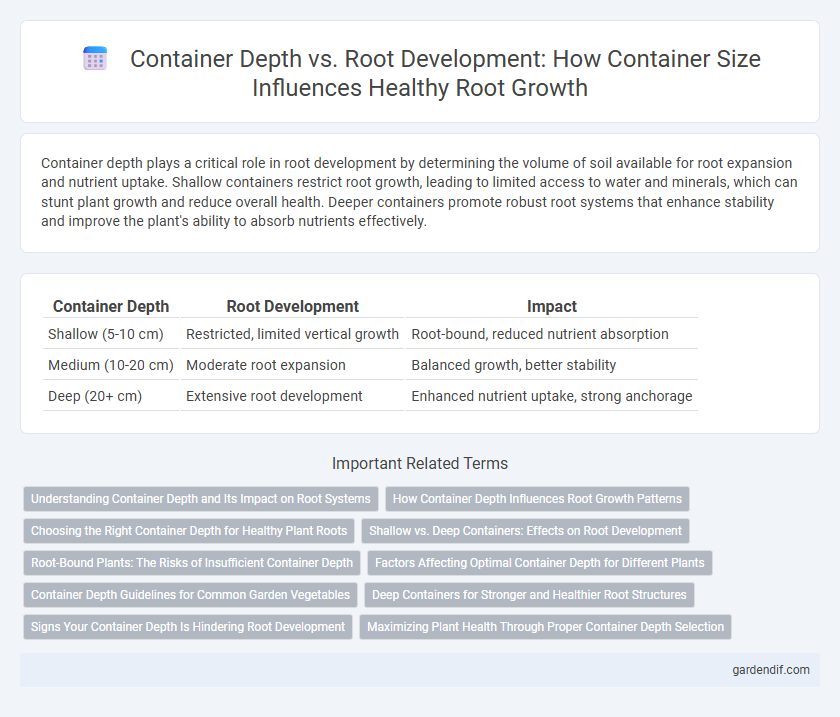 Container Depth vs. Root Development: How Container Size Influences Healthy Root Growth

Container depth plays a critical role in root development by determining the volume of soil available for root expansion and nutrient uptake. Shallow containers restrict root growth, leading to limited access to water and minerals, which can stunt plant growth and reduce overall health. Deeper containers promote robust root systems that enhance stability and improve the plant's ability to absorb nutrients effectively.

| Container Depth | Root Development | Impact |
|---|---|---|
| Shallow (5-10 cm) | Restricted, limited vertical growth | Root-bound, reduced nutrient absorption |
| Medium (10-20 cm) | Moderate root expansion | Balanced growth, better stability |
| Deep (20+ cm) | Extensive root development | Enhanced nutrient uptake, strong anchorage |

Important Related Terms

Understanding Container Depth and Its Impact on Root Systems

How Container Depth Influences Root Growth Patterns

Choosing the Right Container Depth for Healthy Plant Roots

Shallow vs. Deep Containers: Effects on Root Development

Root-Bound Plants: The Risks of Insufficient Container Depth

Factors Affecting Optimal Container Depth for Different Plants

Container Depth Guidelines for Common Garden Vegetables

Deep Containers for Stronger and Healthier Root Structures

Signs Your Container Depth Is Hindering Root Development

Maximizing Plant Health Through Proper Container Depth Selection

gardendif.com