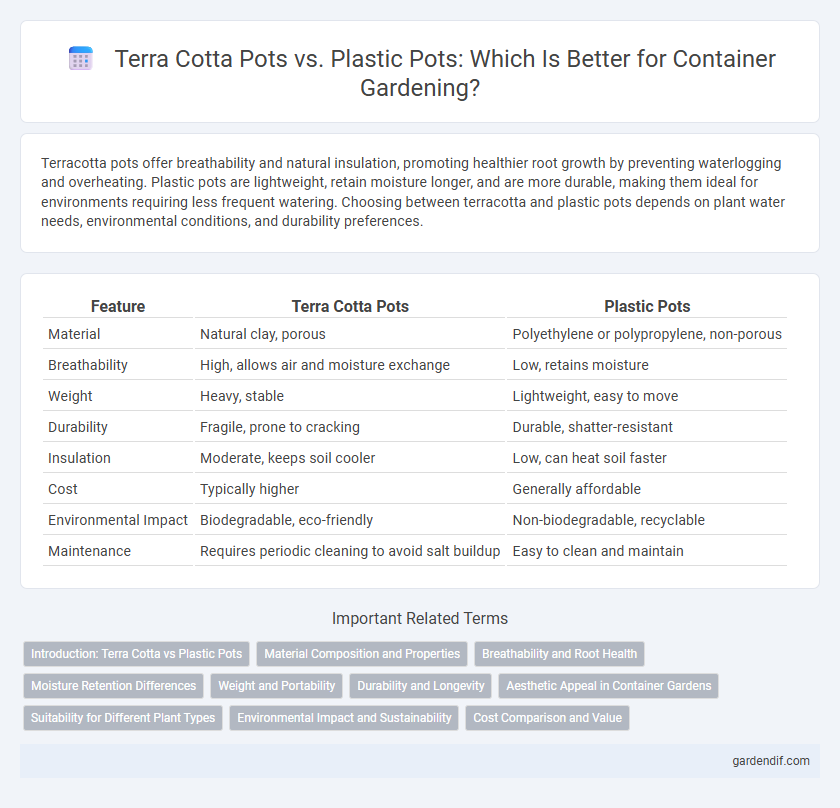 Terra Cotta Pots vs. Plastic Pots: Which Is Better for Container Gardening?

Terracotta pots offer breathability and natural insulation, promoting healthier root growth by preventing waterlogging and overheating. Plastic pots are lightweight, retain moisture longer, and are more durable, making them ideal for environments requiring less frequent watering. Choosing between terracotta and plastic pots depends on plant water needs, environmental conditions, and durability preferences.

| Feature | Terra Cotta Pots | Plastic Pots |
|---|---|---|
| Material | Natural clay, porous | Polyethylene or polypropylene, non-porous |
| Breathability | High, allows air and moisture exchange | Low, retains moisture |
| Weight | Heavy, stable | Lightweight, easy to move |
| Durability | Fragile, prone to cracking | Durable, shatter-resistant |
| Insulation | Moderate, keeps soil cooler | Low, can heat soil faster |
| Cost | Typically higher | Generally affordable |
| Environmental Impact | Biodegradable, eco-friendly | Non-biodegradable, recyclable |
| Maintenance | Requires periodic cleaning to avoid salt buildup | Easy to clean and maintain |

Important Related Terms

Introduction: Terra Cotta vs Plastic Pots
Material Composition and Properties
Breathability and Root Health
Moisture Retention Differences
Weight and Portability
Durability and Longevity
Aesthetic Appeal in Container Gardens
Suitability for Different Plant Types
Environmental Impact and Sustainability
Cost Comparison and Value

gardendif.com