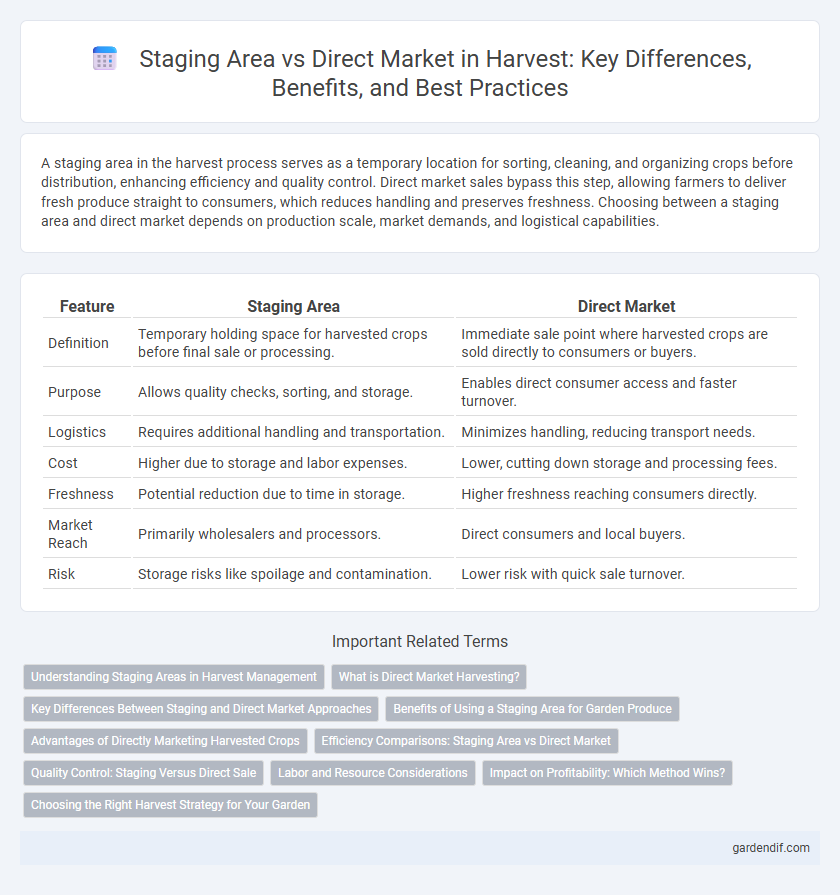 Staging Area vs Direct Market in Harvest: Key Differences, Benefits, and Best Practices

A staging area in the harvest process serves as a temporary location for sorting, cleaning, and organizing crops before distribution, enhancing efficiency and quality control. Direct market sales bypass this step, allowing farmers to deliver fresh produce straight to consumers, which reduces handling and preserves freshness. Choosing between a staging area and direct market depends on production scale, market demands, and logistical capabilities.

| Feature | Staging Area | Direct Market |
|---|---|---|
| Definition | Temporary holding space for harvested crops before final sale or processing. | Immediate sale point where harvested crops are sold directly to consumers or buyers. |
| Purpose | Allows quality checks, sorting, and storage. | Enables direct consumer access and faster turnover. |
| Logistics | Requires additional handling and transportation. | Minimizes handling, reducing transport needs. |
| Cost | Higher due to storage and labor expenses. | Lower, cutting down storage and processing fees. |
| Freshness | Potential reduction due to time in storage. | Higher freshness reaching consumers directly. |
| Market Reach | Primarily wholesalers and processors. | Direct consumers and local buyers. |
| Risk | Storage risks like spoilage and contamination. | Lower risk with quick sale turnover. |

Important Related Terms

Understanding Staging Areas in Harvest Management
What is Direct Market Harvesting?
Key Differences Between Staging and Direct Market Approaches
Benefits of Using a Staging Area for Garden Produce
Advantages of Directly Marketing Harvested Crops
Efficiency Comparisons: Staging Area vs Direct Market
Quality Control: Staging Versus Direct Sale
Labor and Resource Considerations
Impact on Profitability: Which Method Wins?
Choosing the Right Harvest Strategy for Your Garden

gardendif.com