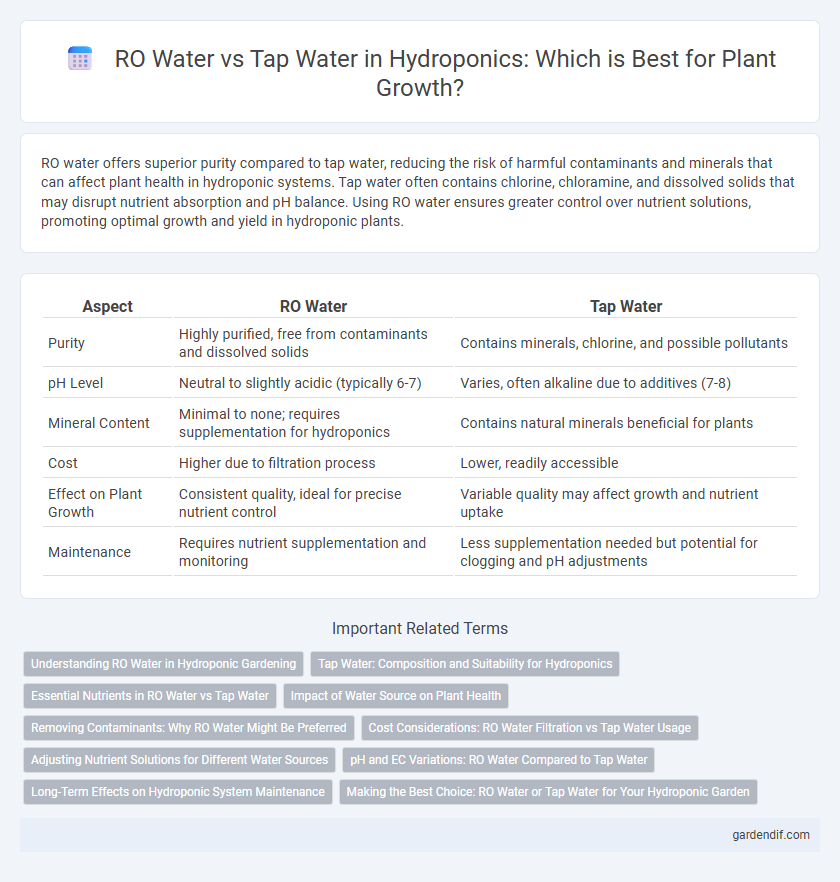 RO Water vs Tap Water in Hydroponics: Which is Best for Plant Growth?

RO water offers superior purity compared to tap water, reducing the risk of harmful contaminants and minerals that can affect plant health in hydroponic systems. Tap water often contains chlorine, chloramine, and dissolved solids that may disrupt nutrient absorption and pH balance. Using RO water ensures greater control over nutrient solutions, promoting optimal growth and yield in hydroponic plants.

| Aspect | RO Water | Tap Water |
|---|---|---|
| Purity | Highly purified, free from contaminants and dissolved solids | Contains minerals, chlorine, and possible pollutants |
| pH Level | Neutral to slightly acidic (typically 6-7) | Varies, often alkaline due to additives (7-8) |
| Mineral Content | Minimal to none; requires supplementation for hydroponics | Contains natural minerals beneficial for plants |
| Cost | Higher due to filtration process | Lower, readily accessible |
| Effect on Plant Growth | Consistent quality, ideal for precise nutrient control | Variable quality may affect growth and nutrient uptake |
| Maintenance | Requires nutrient supplementation and monitoring | Less supplementation needed but potential for clogging and pH adjustments |

Important Related Terms

Understanding RO Water in Hydroponic Gardening
Tap Water: Composition and Suitability for Hydroponics
Essential Nutrients in RO Water vs Tap Water
Impact of Water Source on Plant Health
Removing Contaminants: Why RO Water Might Be Preferred
Cost Considerations: RO Water Filtration vs Tap Water Usage
Adjusting Nutrient Solutions for Different Water Sources
pH and EC Variations: RO Water Compared to Tap Water
Long-Term Effects on Hydroponic System Maintenance
Making the Best Choice: RO Water or Tap Water for Your Hydroponic Garden

gardendif.com