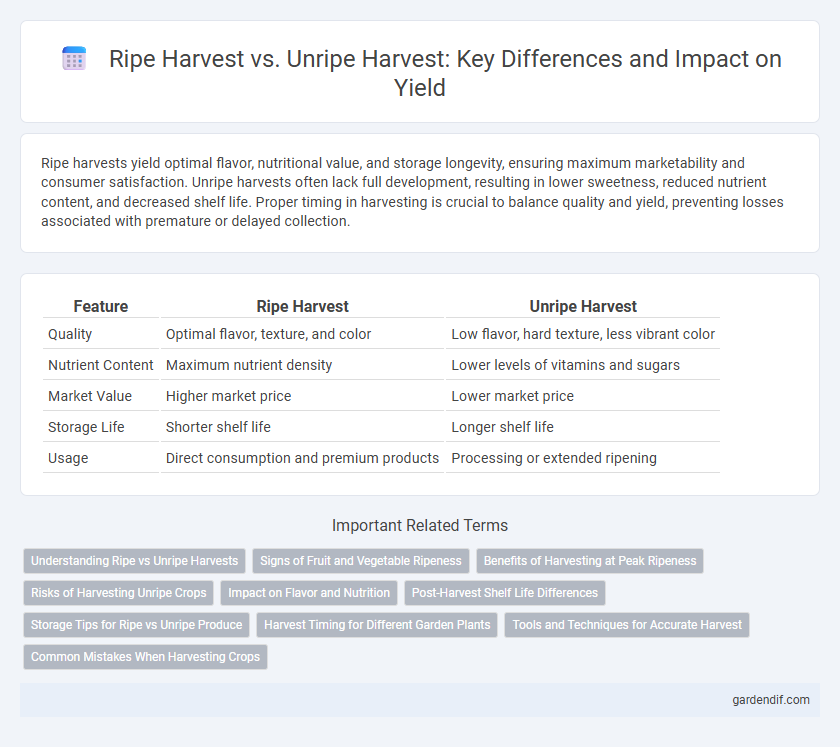 Ripe Harvest vs. Unripe Harvest: Key Differences and Impact on Yield

Ripe harvests yield optimal flavor, nutritional value, and storage longevity, ensuring maximum marketability and consumer satisfaction. Unripe harvests often lack full development, resulting in lower sweetness, reduced nutrient content, and decreased shelf life. Proper timing in harvesting is crucial to balance quality and yield, preventing losses associated with premature or delayed collection.

| Feature | Ripe Harvest | Unripe Harvest |
|---|---|---|
| Quality | Optimal flavor, texture, and color | Low flavor, hard texture, less vibrant color |
| Nutrient Content | Maximum nutrient density | Lower levels of vitamins and sugars |
| Market Value | Higher market price | Lower market price |
| Storage Life | Shorter shelf life | Longer shelf life |
| Usage | Direct consumption and premium products | Processing or extended ripening |

Important Related Terms

Understanding Ripe vs Unripe Harvests
Signs of Fruit and Vegetable Ripeness
Benefits of Harvesting at Peak Ripeness
Risks of Harvesting Unripe Crops
Impact on Flavor and Nutrition
Post-Harvest Shelf Life Differences
Storage Tips for Ripe vs Unripe Produce
Harvest Timing for Different Garden Plants
Tools and Techniques for Accurate Harvest
Common Mistakes When Harvesting Crops

gardendif.com