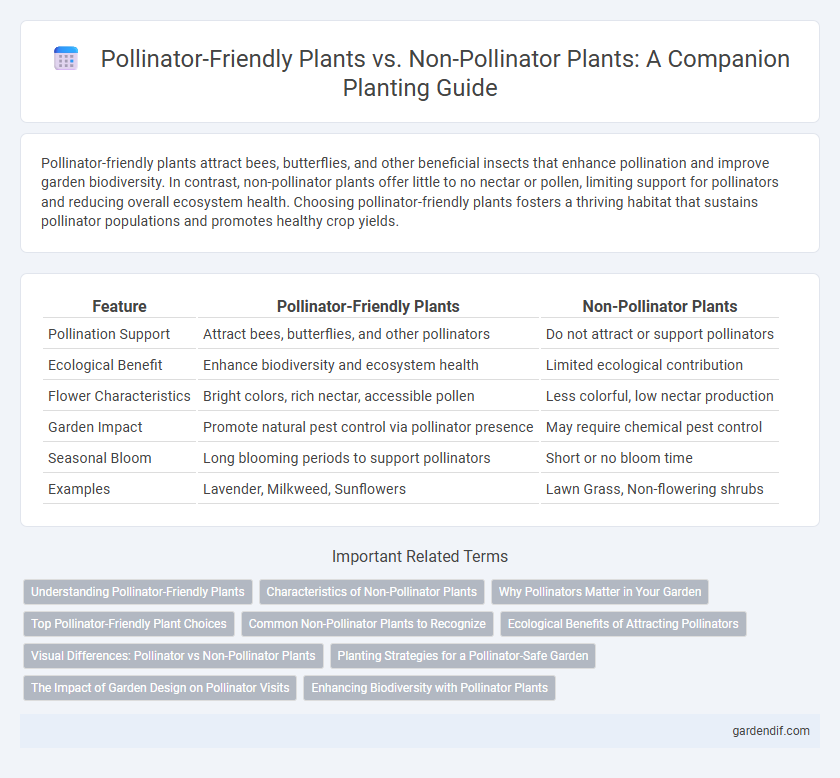 Pollinator-Friendly Plants vs. Non-Pollinator Plants: A Companion Planting Guide

Pollinator-friendly plants attract bees, butterflies, and other beneficial insects that enhance pollination and improve garden biodiversity. In contrast, non-pollinator plants offer little to no nectar or pollen, limiting support for pollinators and reducing overall ecosystem health. Choosing pollinator-friendly plants fosters a thriving habitat that sustains pollinator populations and promotes healthy crop yields.

| Feature | Pollinator-Friendly Plants | Non-Pollinator Plants |
|---|---|---|
| Pollination Support | Attract bees, butterflies, and other pollinators | Do not attract or support pollinators |
| Ecological Benefit | Enhance biodiversity and ecosystem health | Limited ecological contribution |
| Flower Characteristics | Bright colors, rich nectar, accessible pollen | Less colorful, low nectar production |
| Garden Impact | Promote natural pest control via pollinator presence | May require chemical pest control |
| Seasonal Bloom | Long blooming periods to support pollinators | Short or no bloom time |
| Examples | Lavender, Milkweed, Sunflowers | Lawn Grass, Non-flowering shrubs |

Important Related Terms

Understanding Pollinator-Friendly Plants
Characteristics of Non-Pollinator Plants
Why Pollinators Matter in Your Garden
Top Pollinator-Friendly Plant Choices
Common Non-Pollinator Plants to Recognize
Ecological Benefits of Attracting Pollinators
Visual Differences: Pollinator vs Non-Pollinator Plants
Planting Strategies for a Pollinator-Safe Garden
The Impact of Garden Design on Pollinator Visits
Enhancing Biodiversity with Pollinator Plants

gardendif.com