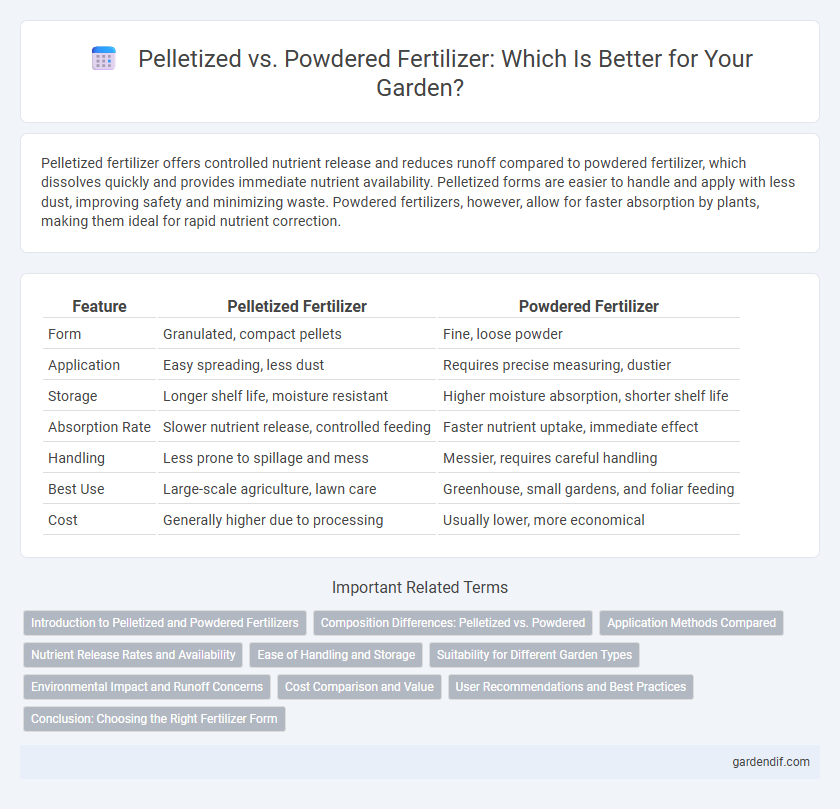 Pelletized vs. Powdered Fertilizer: Which Is Better for Your Garden?

Pelletized fertilizer offers controlled nutrient release and reduces runoff compared to powdered fertilizer, which dissolves quickly and provides immediate nutrient availability. Pelletized forms are easier to handle and apply with less dust, improving safety and minimizing waste. Powdered fertilizers, however, allow for faster absorption by plants, making them ideal for rapid nutrient correction.

| Feature | Pelletized Fertilizer | Powdered Fertilizer |
|---|---|---|
| Form | Granulated, compact pellets | Fine, loose powder |
| Application | Easy spreading, less dust | Requires precise measuring, dustier |
| Storage | Longer shelf life, moisture resistant | Higher moisture absorption, shorter shelf life |
| Absorption Rate | Slower nutrient release, controlled feeding | Faster nutrient uptake, immediate effect |
| Handling | Less prone to spillage and mess | Messier, requires careful handling |
| Best Use | Large-scale agriculture, lawn care | Greenhouse, small gardens, and foliar feeding |
| Cost | Generally higher due to processing | Usually lower, more economical |

Important Related Terms

Introduction to Pelletized and Powdered Fertilizers
Composition Differences: Pelletized vs. Powdered
Application Methods Compared
Nutrient Release Rates and Availability
Ease of Handling and Storage
Suitability for Different Garden Types
Environmental Impact and Runoff Concerns
Cost Comparison and Value
User Recommendations and Best Practices
Conclusion: Choosing the Right Fertilizer Form

gardendif.com