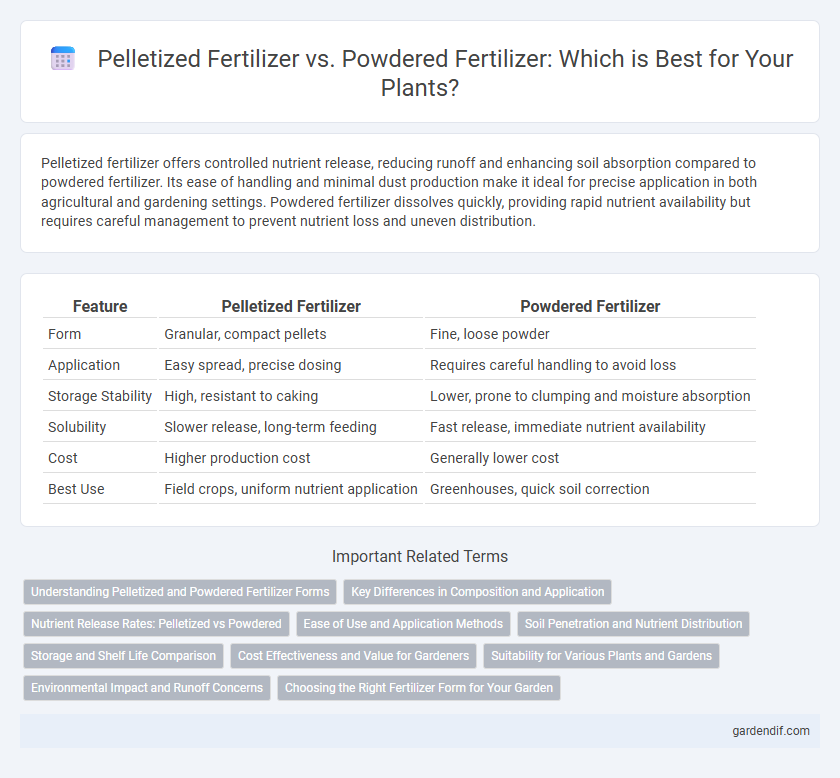 Pelletized Fertilizer vs. Powdered Fertilizer: Which is Best for Your Plants?

Pelletized fertilizer offers controlled nutrient release, reducing runoff and enhancing soil absorption compared to powdered fertilizer. Its ease of handling and minimal dust production make it ideal for precise application in both agricultural and gardening settings. Powdered fertilizer dissolves quickly, providing rapid nutrient availability but requires careful management to prevent nutrient loss and uneven distribution.

| Feature | Pelletized Fertilizer | Powdered Fertilizer |
|---|---|---|
| Form | Granular, compact pellets | Fine, loose powder |
| Application | Easy spread, precise dosing | Requires careful handling to avoid loss |
| Storage Stability | High, resistant to caking | Lower, prone to clumping and moisture absorption |
| Solubility | Slower release, long-term feeding | Fast release, immediate nutrient availability |
| Cost | Higher production cost | Generally lower cost |
| Best Use | Field crops, uniform nutrient application | Greenhouses, quick soil correction |

Important Related Terms

Understanding Pelletized and Powdered Fertilizer Forms
Key Differences in Composition and Application
Nutrient Release Rates: Pelletized vs Powdered
Ease of Use and Application Methods
Soil Penetration and Nutrient Distribution
Storage and Shelf Life Comparison
Cost Effectiveness and Value for Gardeners
Suitability for Various Plants and Gardens
Environmental Impact and Runoff Concerns
Choosing the Right Fertilizer Form for Your Garden

gardendif.com