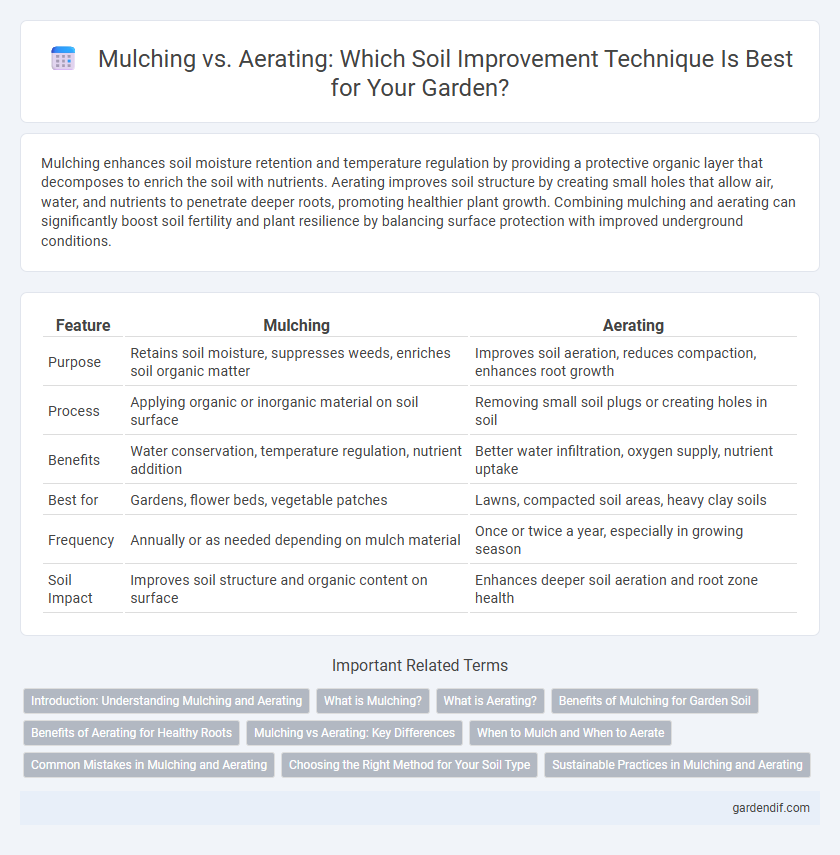 Mulching vs. Aerating: Which Soil Improvement Technique Is Best for Your Garden?

Mulching enhances soil moisture retention and temperature regulation by providing a protective organic layer that decomposes to enrich the soil with nutrients. Aerating improves soil structure by creating small holes that allow air, water, and nutrients to penetrate deeper roots, promoting healthier plant growth. Combining mulching and aerating can significantly boost soil fertility and plant resilience by balancing surface protection with improved underground conditions.

| Feature | Mulching | Aerating |
|---|---|---|
| Purpose | Retains soil moisture, suppresses weeds, enriches soil organic matter | Improves soil aeration, reduces compaction, enhances root growth |
| Process | Applying organic or inorganic material on soil surface | Removing small soil plugs or creating holes in soil |
| Benefits | Water conservation, temperature regulation, nutrient addition | Better water infiltration, oxygen supply, nutrient uptake |
| Best for | Gardens, flower beds, vegetable patches | Lawns, compacted soil areas, heavy clay soils |
| Frequency | Annually or as needed depending on mulch material | Once or twice a year, especially in growing season |
| Soil Impact | Improves soil structure and organic content on surface | Enhances deeper soil aeration and root zone health |

Important Related Terms

Introduction: Understanding Mulching and Aerating
What is Mulching?
What is Aerating?
Benefits of Mulching for Garden Soil
Benefits of Aerating for Healthy Roots
Mulching vs Aerating: Key Differences
When to Mulch and When to Aerate
Common Mistakes in Mulching and Aerating
Choosing the Right Method for Your Soil Type
Sustainable Practices in Mulching and Aerating

gardendif.com