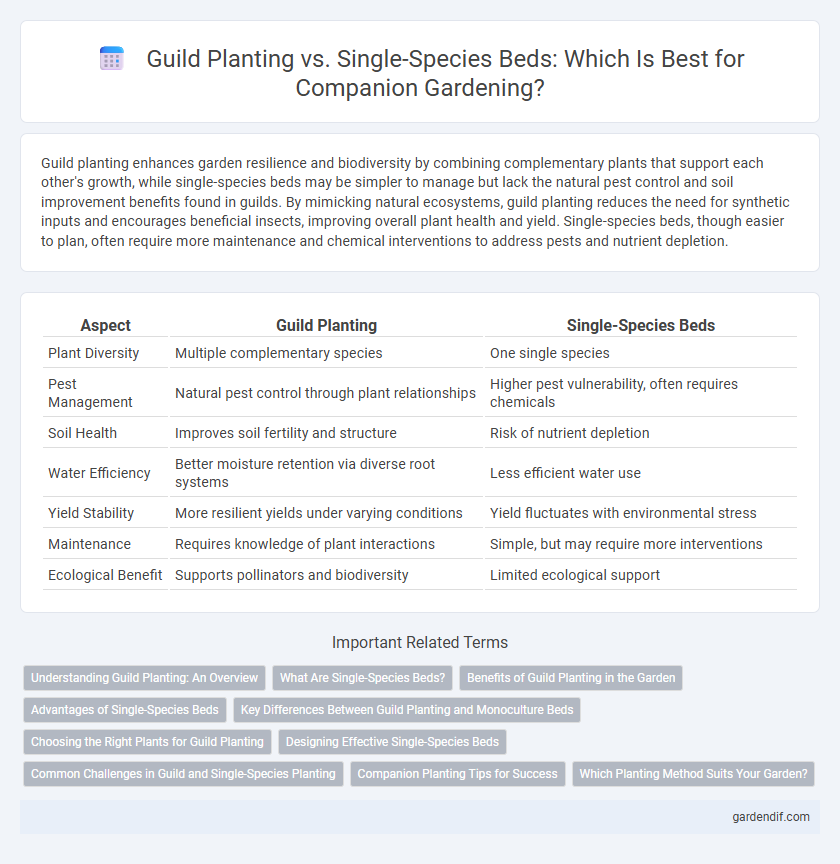 Guild Planting vs. Single-Species Beds: Which Is Best for Companion Gardening?

Guild planting enhances garden resilience and biodiversity by combining complementary plants that support each other's growth, while single-species beds may be simpler to manage but lack the natural pest control and soil improvement benefits found in guilds. By mimicking natural ecosystems, guild planting reduces the need for synthetic inputs and encourages beneficial insects, improving overall plant health and yield. Single-species beds, though easier to plan, often require more maintenance and chemical interventions to address pests and nutrient depletion.

| Aspect | Guild Planting | Single-Species Beds |
|---|---|---|
| Plant Diversity | Multiple complementary species | One single species |
| Pest Management | Natural pest control through plant relationships | Higher pest vulnerability, often requires chemicals |
| Soil Health | Improves soil fertility and structure | Risk of nutrient depletion |
| Water Efficiency | Better moisture retention via diverse root systems | Less efficient water use |
| Yield Stability | More resilient yields under varying conditions | Yield fluctuates with environmental stress |
| Maintenance | Requires knowledge of plant interactions | Simple, but may require more interventions |
| Ecological Benefit | Supports pollinators and biodiversity | Limited ecological support |

Important Related Terms

Understanding Guild Planting: An Overview
What Are Single-Species Beds?
Benefits of Guild Planting in the Garden
Advantages of Single-Species Beds
Key Differences Between Guild Planting and Monoculture Beds
Choosing the Right Plants for Guild Planting
Designing Effective Single-Species Beds
Common Challenges in Guild and Single-Species Planting
Companion Planting Tips for Success
Which Planting Method Suits Your Garden?

gardendif.com