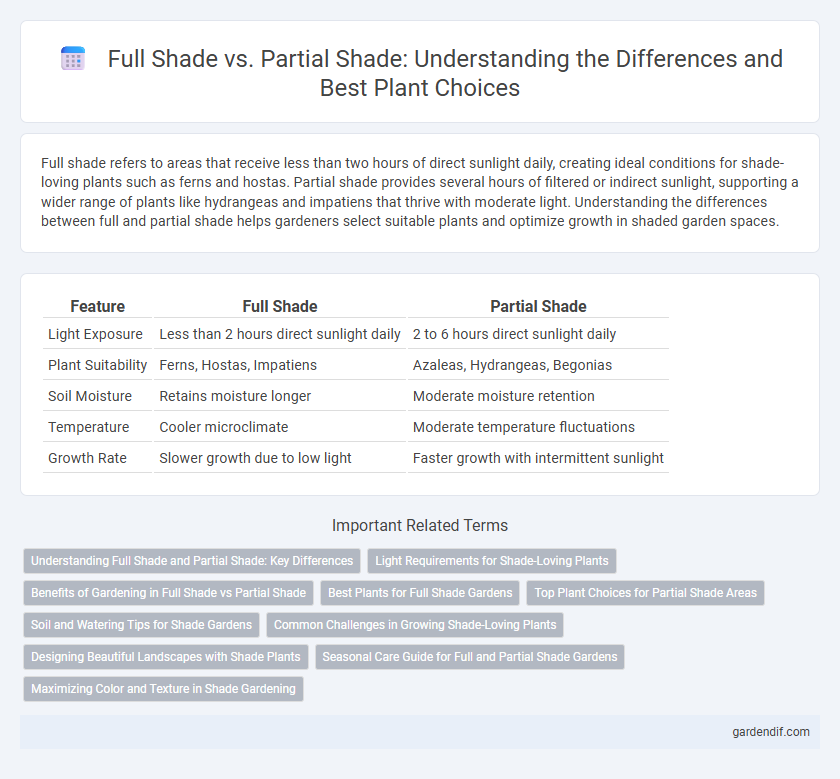 Full Shade vs. Partial Shade: Understanding the Differences and Best Plant Choices

Full shade refers to areas that receive less than two hours of direct sunlight daily, creating ideal conditions for shade-loving plants such as ferns and hostas. Partial shade provides several hours of filtered or indirect sunlight, supporting a wider range of plants like hydrangeas and impatiens that thrive with moderate light. Understanding the differences between full and partial shade helps gardeners select suitable plants and optimize growth in shaded garden spaces.

| Feature | Full Shade | Partial Shade |
|---|---|---|
| Light Exposure | Less than 2 hours direct sunlight daily | 2 to 6 hours direct sunlight daily |
| Plant Suitability | Ferns, Hostas, Impatiens | Azaleas, Hydrangeas, Begonias |
| Soil Moisture | Retains moisture longer | Moderate moisture retention |
| Temperature | Cooler microclimate | Moderate temperature fluctuations |
| Growth Rate | Slower growth due to low light | Faster growth with intermittent sunlight |

Important Related Terms

Understanding Full Shade and Partial Shade: Key Differences
Light Requirements for Shade-Loving Plants
Benefits of Gardening in Full Shade vs Partial Shade
Best Plants for Full Shade Gardens
Top Plant Choices for Partial Shade Areas
Soil and Watering Tips for Shade Gardens
Common Challenges in Growing Shade-Loving Plants
Designing Beautiful Landscapes with Shade Plants
Seasonal Care Guide for Full and Partial Shade Gardens
Maximizing Color and Texture in Shade Gardening

gardendif.com