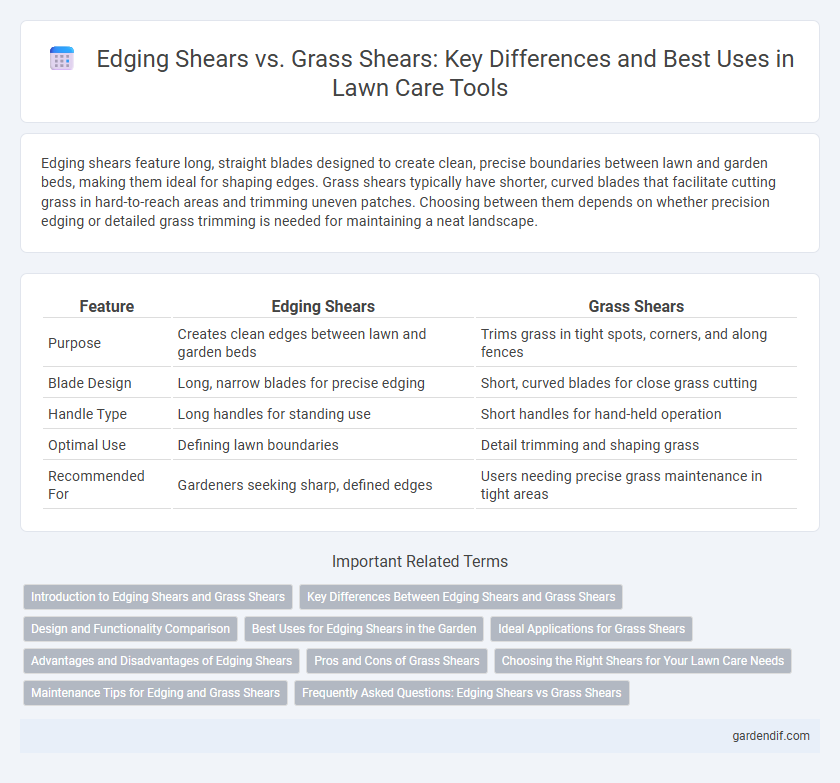 Edging Shears vs. Grass Shears: Key Differences and Best Uses in Lawn Care Tools

Edging shears feature long, straight blades designed to create clean, precise boundaries between lawn and garden beds, making them ideal for shaping edges. Grass shears typically have shorter, curved blades that facilitate cutting grass in hard-to-reach areas and trimming uneven patches. Choosing between them depends on whether precision edging or detailed grass trimming is needed for maintaining a neat landscape.

| Feature | Edging Shears | Grass Shears |
|---|---|---|
| Purpose | Creates clean edges between lawn and garden beds | Trims grass in tight spots, corners, and along fences |
| Blade Design | Long, narrow blades for precise edging | Short, curved blades for close grass cutting |
| Handle Type | Long handles for standing use | Short handles for hand-held operation |
| Optimal Use | Defining lawn boundaries | Detail trimming and shaping grass |
| Recommended For | Gardeners seeking sharp, defined edges | Users needing precise grass maintenance in tight areas |

Important Related Terms

Introduction to Edging Shears and Grass Shears
Key Differences Between Edging Shears and Grass Shears
Design and Functionality Comparison
Best Uses for Edging Shears in the Garden
Ideal Applications for Grass Shears
Advantages and Disadvantages of Edging Shears
Pros and Cons of Grass Shears
Choosing the Right Shears for Your Lawn Care Needs
Maintenance Tips for Edging and Grass Shears
Frequently Asked Questions: Edging Shears vs Grass Shears

gardendif.com